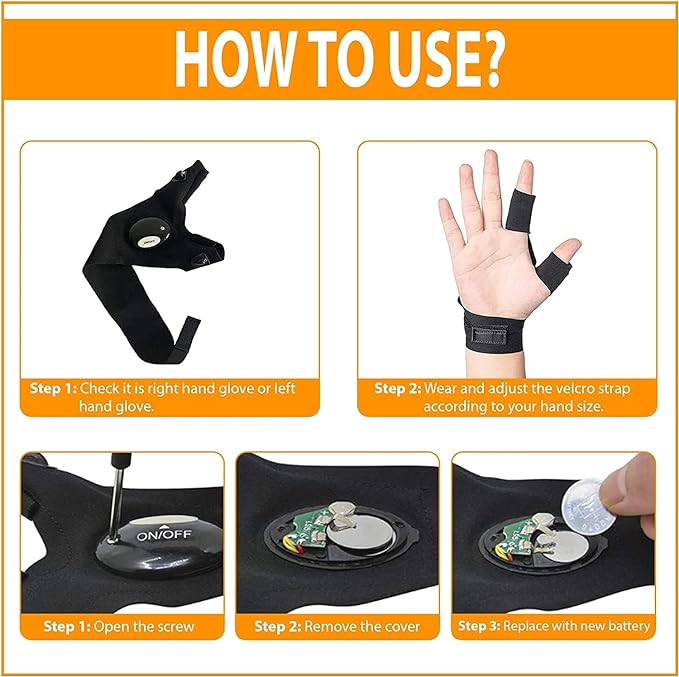 HOW TO USE?

Step 1: Check it is right hand glove or left hand glove.

Step 2: Wear and adjust the velcro strap according to your hand size.

ON/OFF

Step 1: Open the screw

Step 2: Remove the cover

Step 3: Replace with new battery