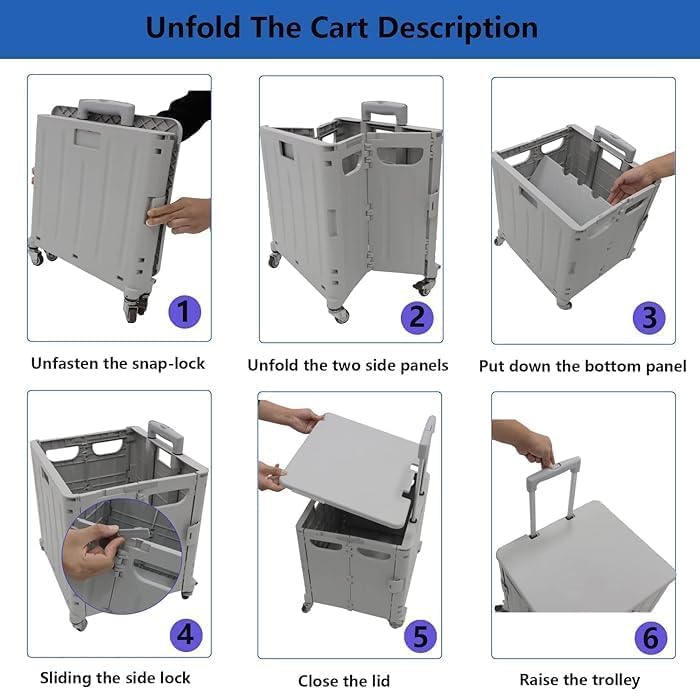 Unfold The Cart Description

1
Unfasten the snap-lock

2
Unfold the two side panels

3
Put down the bottom panel

4
Sliding the side lock

5
Close the lid

6
Raise the trolley