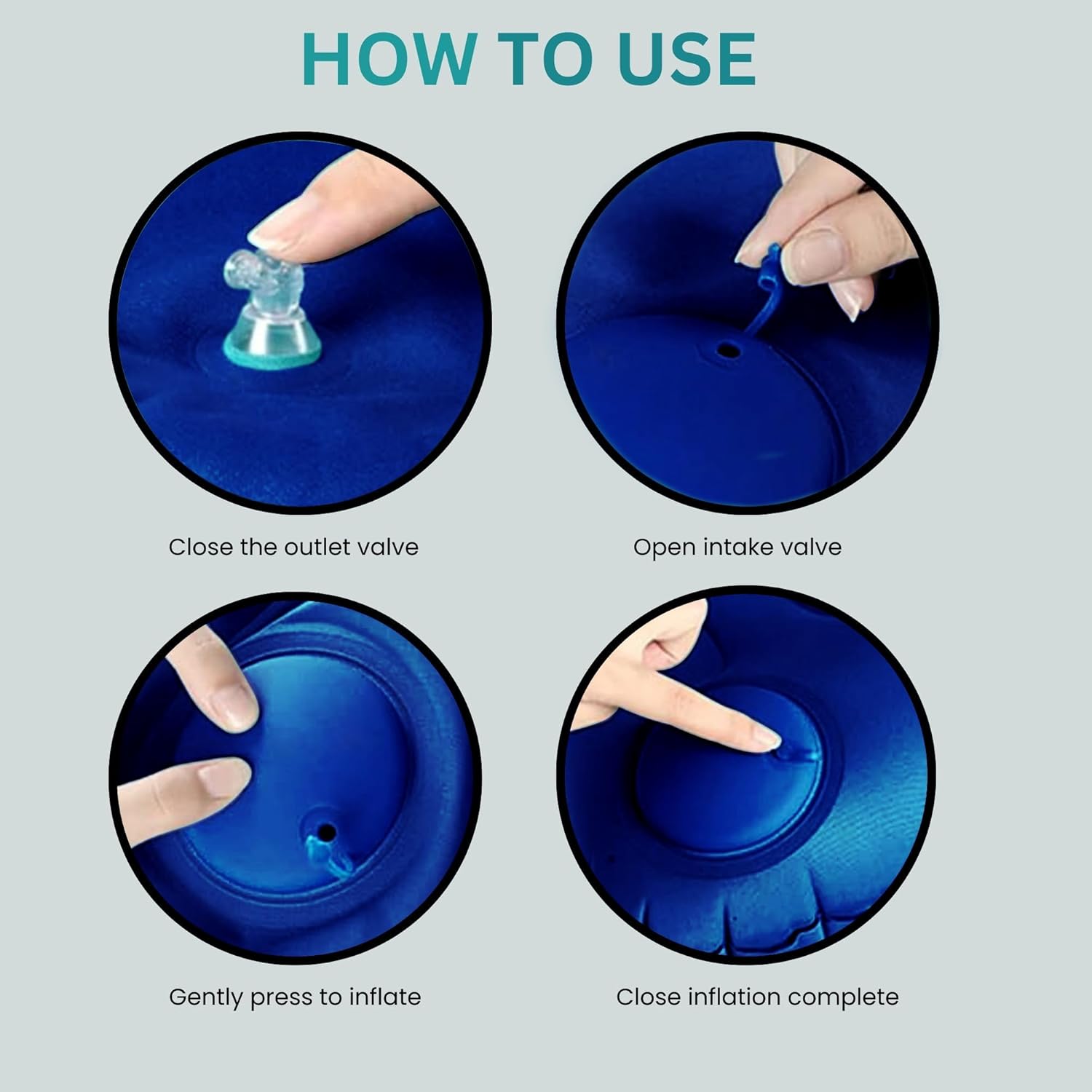 HOW TO USE

Close the outlet valve

Open intake valve

Gently press to inflate

Close inflation complete