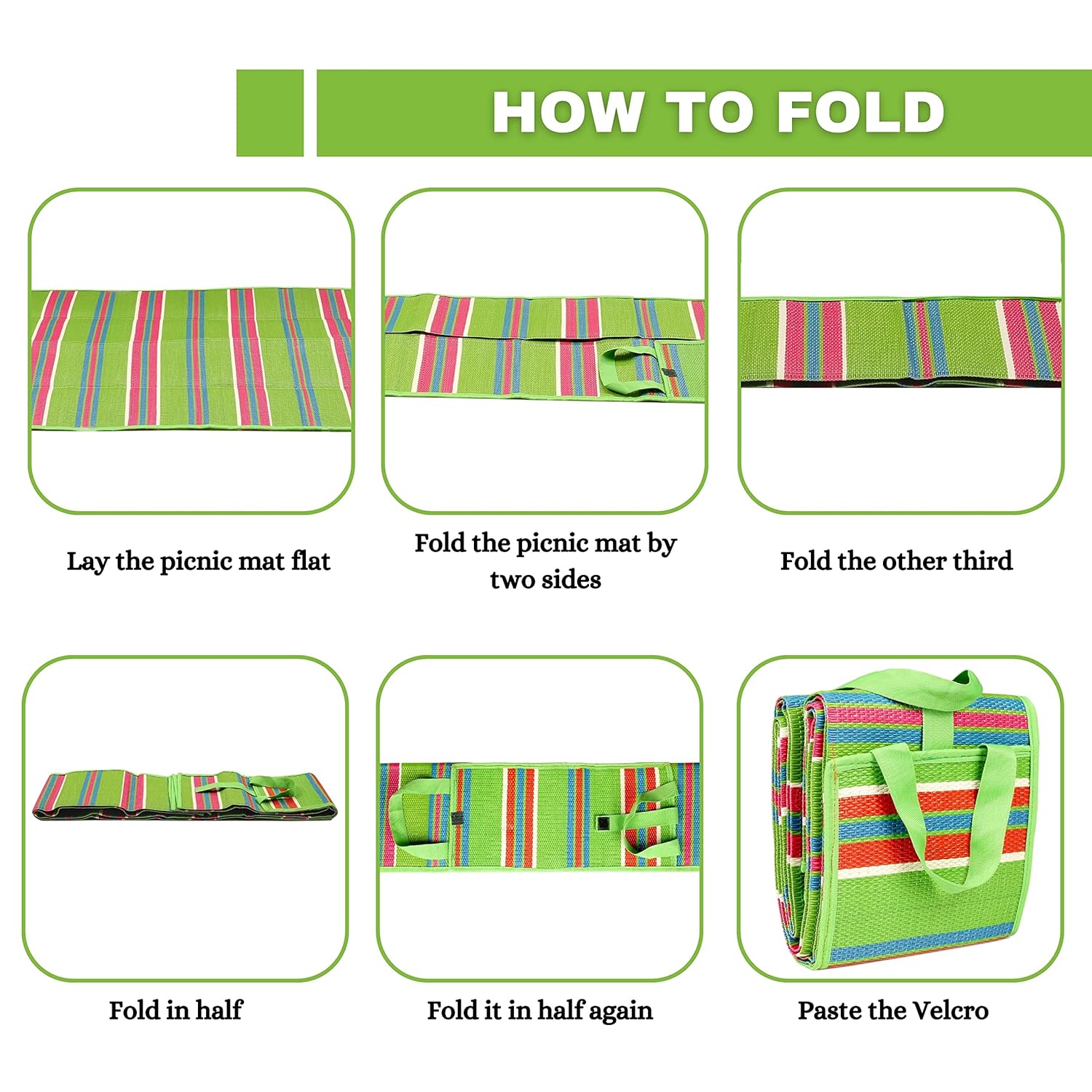 HOW TO FOLD

Lay the picnic mat flat

Fold the picnic mat by two sides

Fold the other third

Fold in half

Fold it in half again

Paste the Velcro